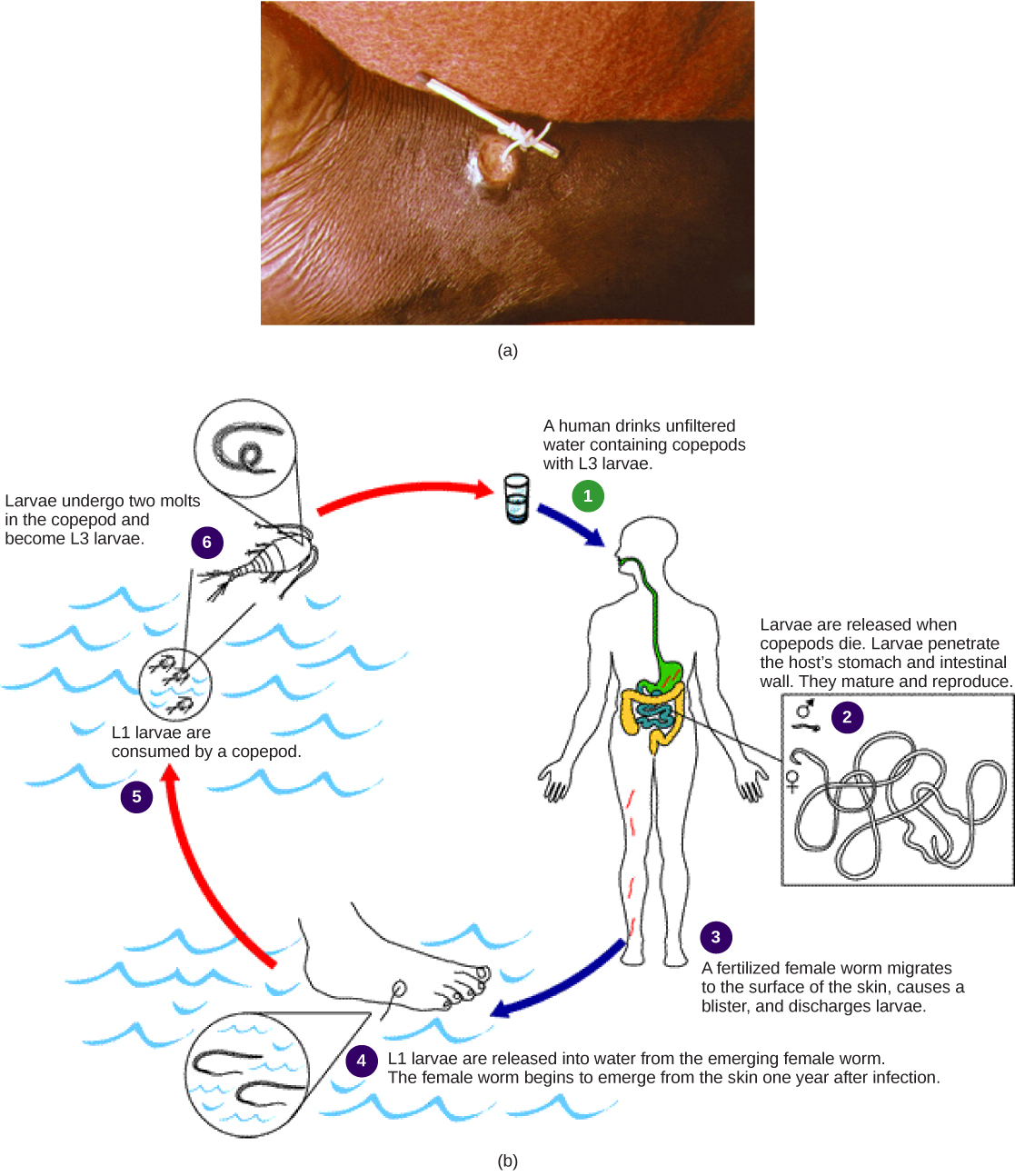 (a)

A human drinks unfiltered water containing copepods with L3 larvae.

1

Larvae are released when copepods die. Larvae penetrate the host's stomach and intestinal wall. They mature and reproduce.

2

♂

♀

3

A fertilized female worm migrates to the surface of the skin, causes a blister, and discharges larvae.

4

L1 larvae are released into water from the emerging female worm. The female worm begins to emerge from the skin one year after infection.

5

L1 larvae are consumed by a copepod.

6

Larvae undergo two molts in the copepod and become L3 larvae.

(b)