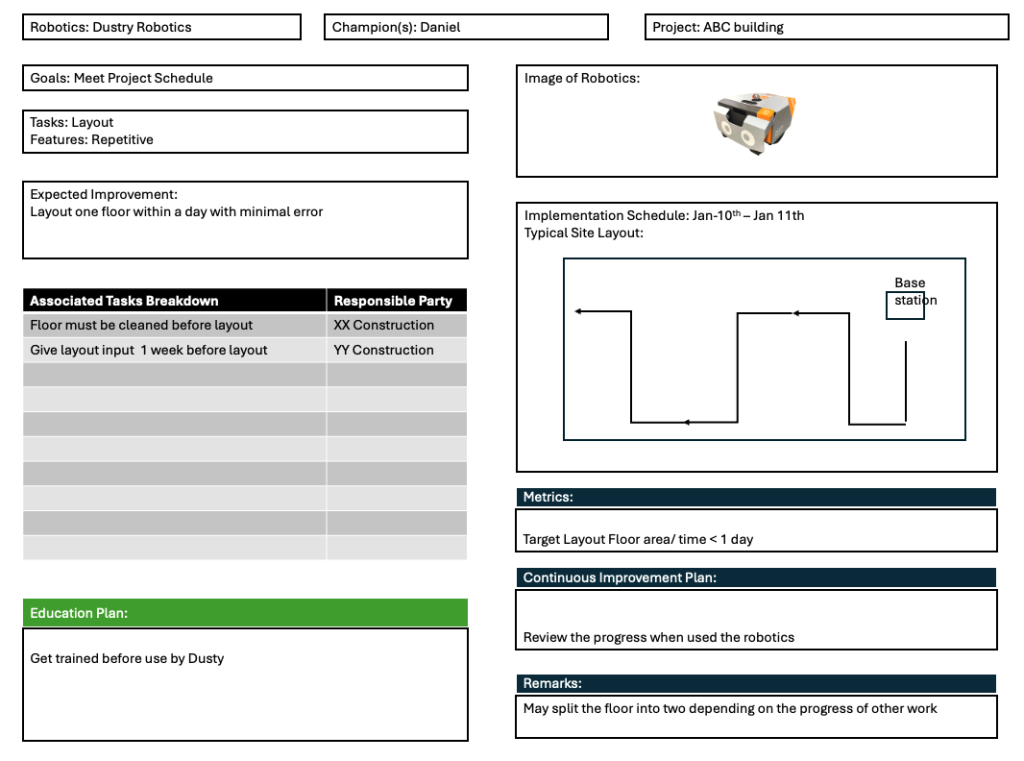 Robotics: Dustry Robotics

Champion(s): Daniel

Project: ABC building

Goals: Meet Project Schedule

Tasks: Layout
Features: Repetitive

Expected Improvement:
Layout one floor within a day with minimal error

| Associated Tasks Breakdown | Responsible Party |
|---|---|
| Floor must be cleaned before layout | XX Construction |
| Give layout input 1 week before layout | YY Construction |
| | |
| | |
| | |
| | |
| | |
| | |
| | |
| | |

Education Plan:

Get trained before use by Dusty

Image of Robotics:

Implementation Schedule: Jan-10$^{th}$ – Jan 11th
Typical Site Layout:

Base station

Metrics:

Target Layout Floor area/ time < 1 day

Continuous Improvement Plan:

Review the progress when used the robotics

Remarks:

May split the floor into two depending on the progress of other work