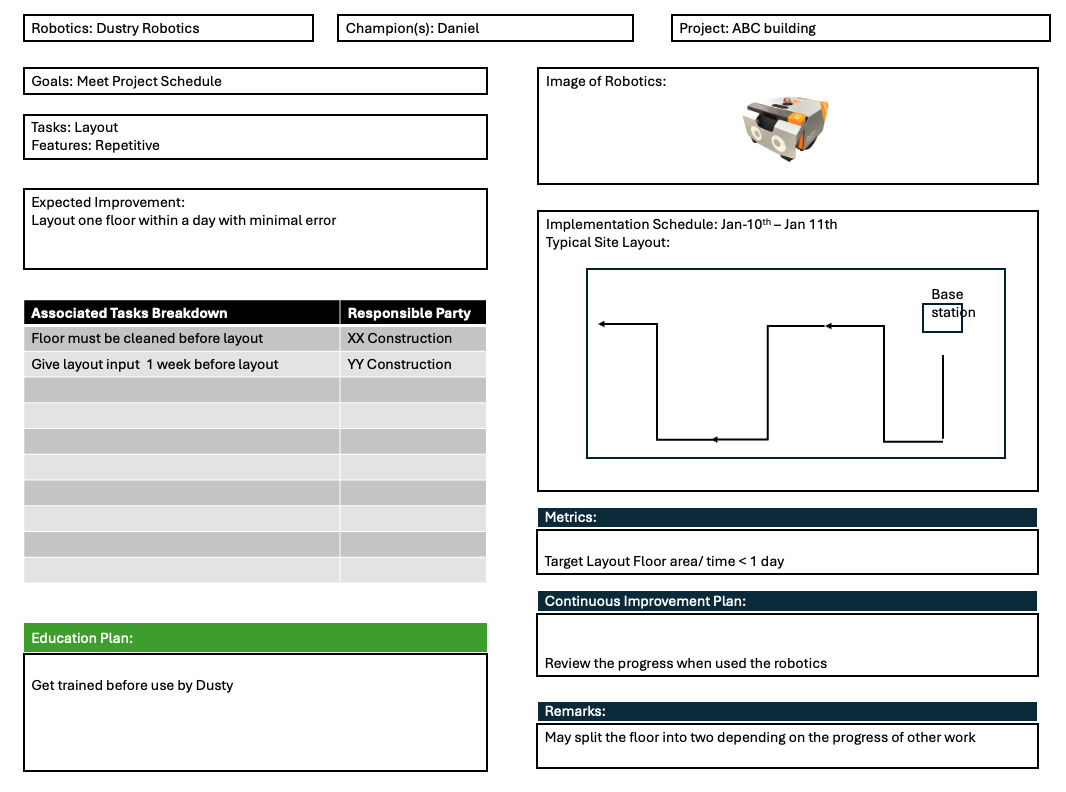 Robotics: Dustry Robotics

Champion(s): Daniel

Project: ABC building

Goals: Meet Project Schedule

Tasks: Layout
Features: Repetitive

Expected Improvement:
Layout one floor within a day with minimal error

| Associated Tasks Breakdown | Responsible Party |
|---|---|
| Floor must be cleaned before layout | XX Construction |
| Give layout input 1 week before layout | YY Construction |
| | |
| | |
| | |
| | |
| | |
| | |
| | |
| | |

Education Plan:

Get trained before use by Dusty

Image of Robotics:

Implementation Schedule: Jan-10$^{th}$ – Jan 11th
Typical Site Layout:

Base station

Metrics:

Target Layout Floor area/ time < 1 day

Continuous Improvement Plan:

Review the progress when used the robotics

Remarks:

May split the floor into two depending on the progress of other work